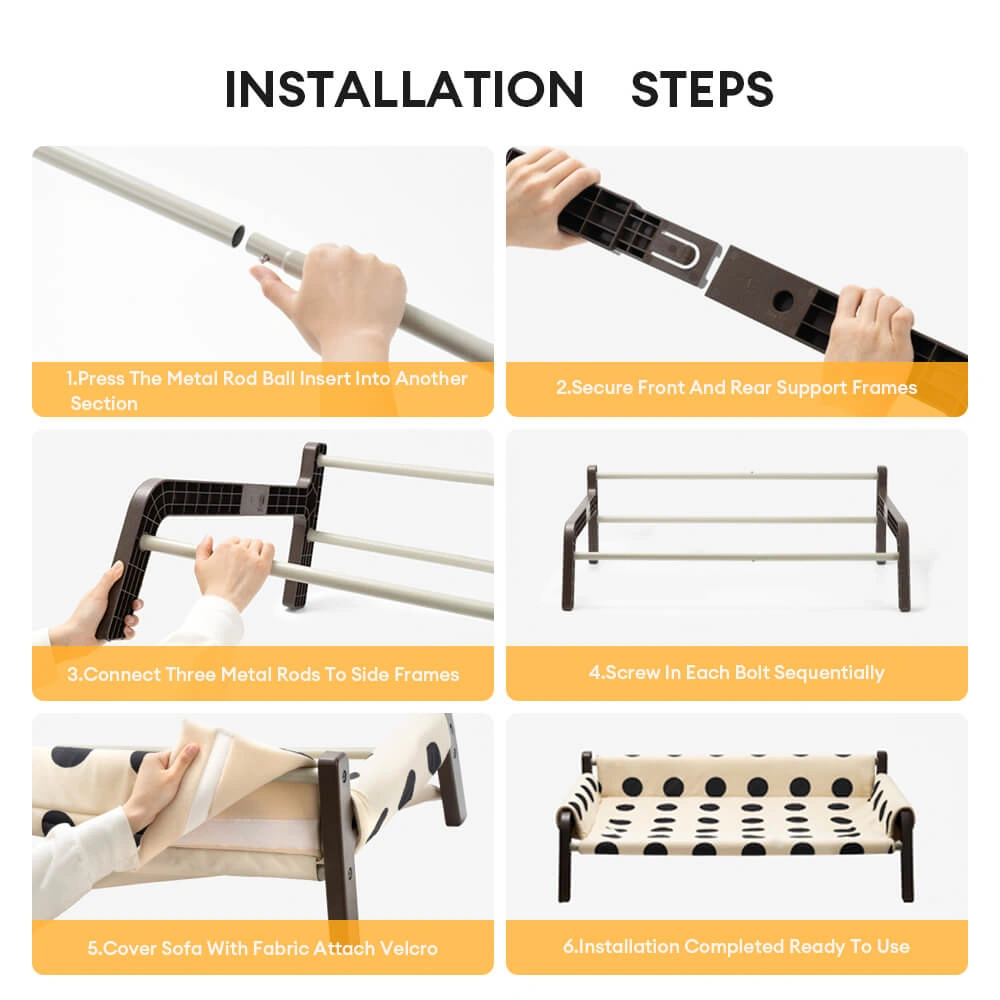 INSTALLATION STEPS

1.Press The Metal Rod Ball Insert Into Another Section

2.Secure Front And Rear Support Frames

3.Connect Three Metal Rods To Side Frames

4.Screw In Each Bolt Sequentially

5.Cover Sofa With Fabric Attach Velcro

6.Installation Completed Ready To Use