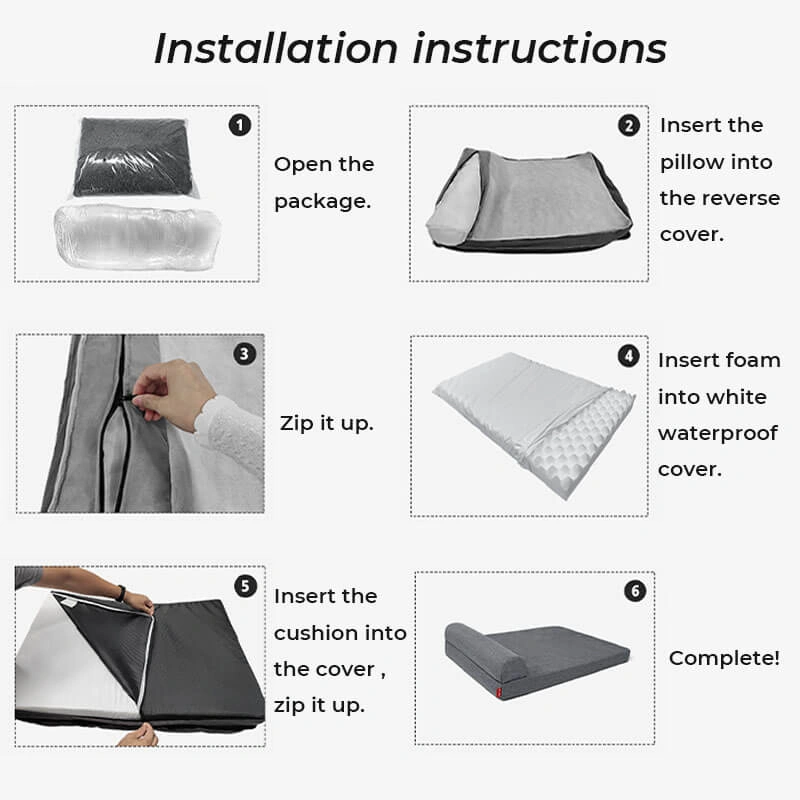 Installation instructions

1
Open the package.

2
Insert the pillow into the reverse cover.

3
Zip it up.

4
Insert foam into white waterproof cover.

5
Insert the cushion into the cover , zip it up.

6
Complete!