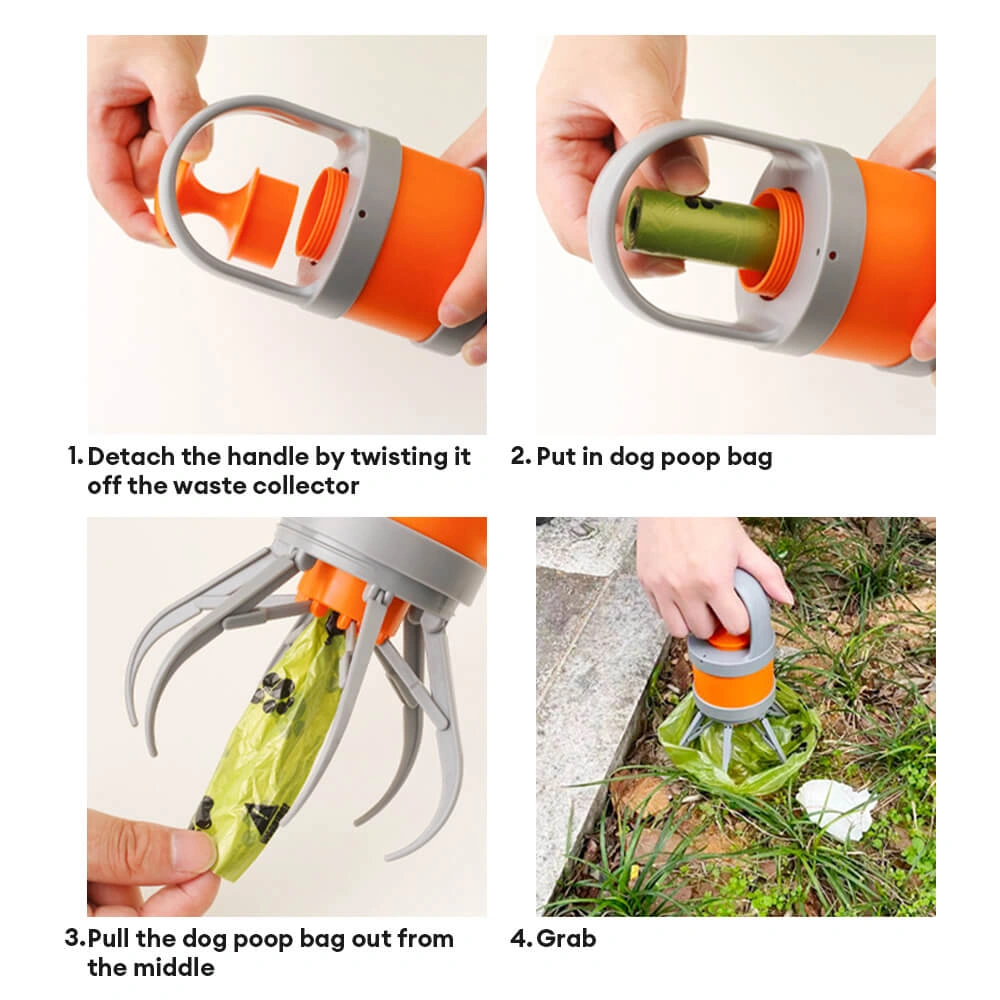 1. Detach the handle by twisting it off the waste collector

2. Put in dog poop bag

3. Pull the dog poop bag out from the middle

4. Grab